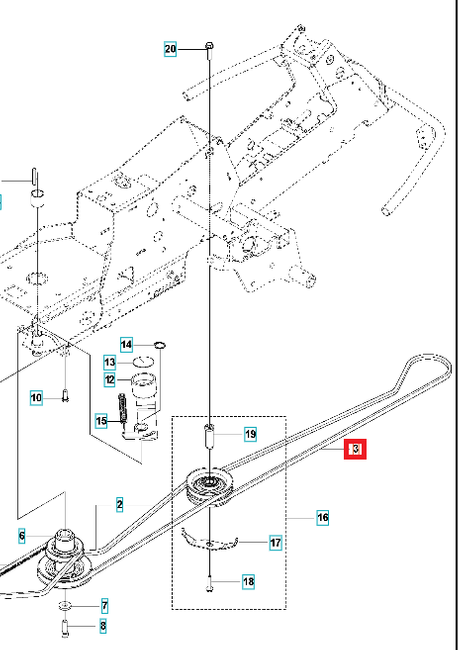 20
14
13
12
10
15
19
3
2
16
6
17
18
7
8