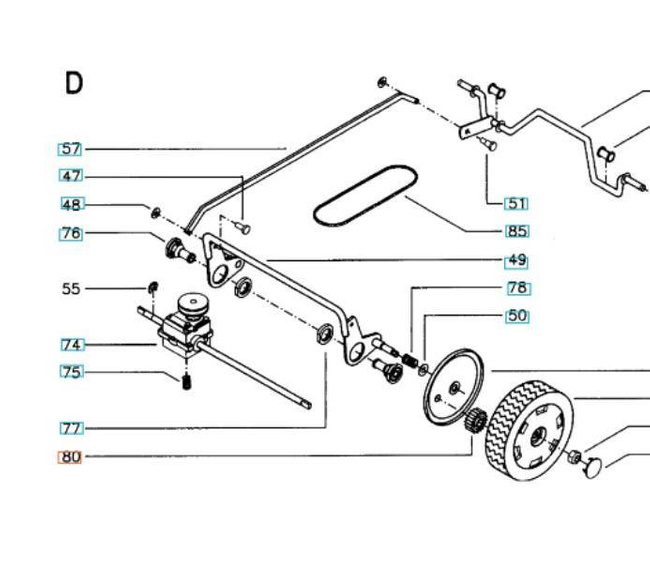 D

57

47

48

76

55

74

75

77

80

51

85

49

78

50