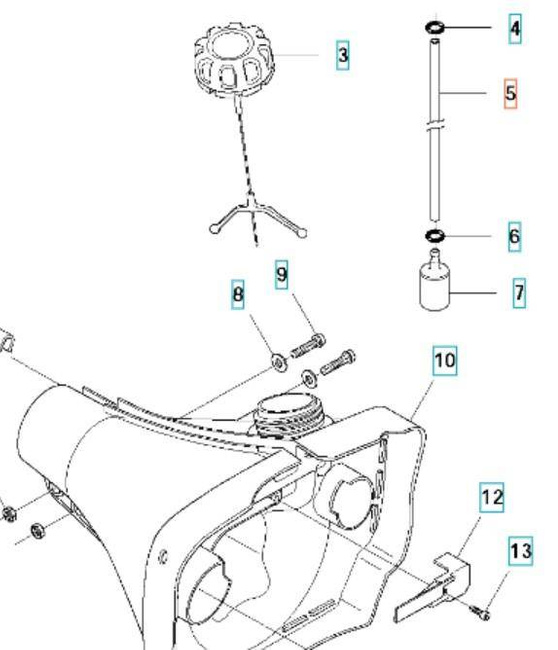 3
4
5
6
7
9
8
10
12
13