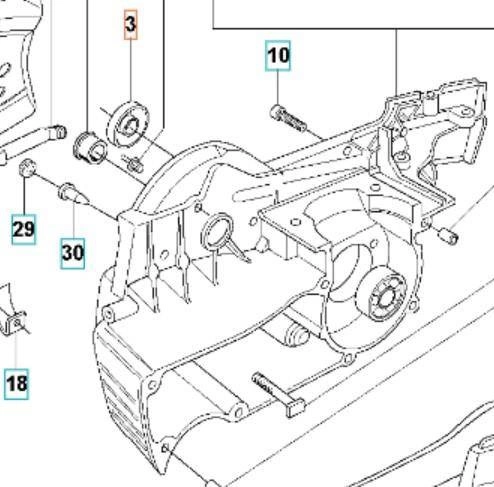 3
10
29
30
18