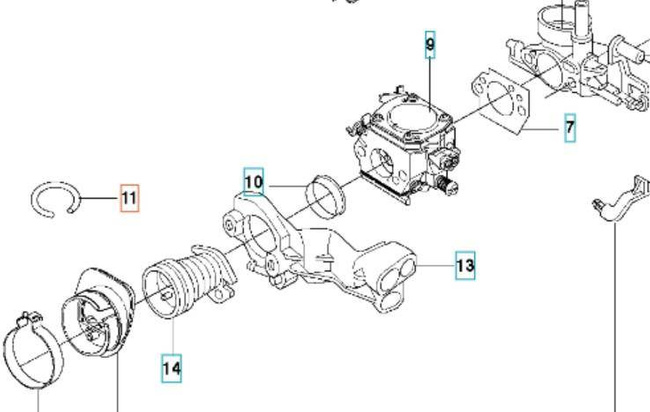 9

7

10

11

13

14