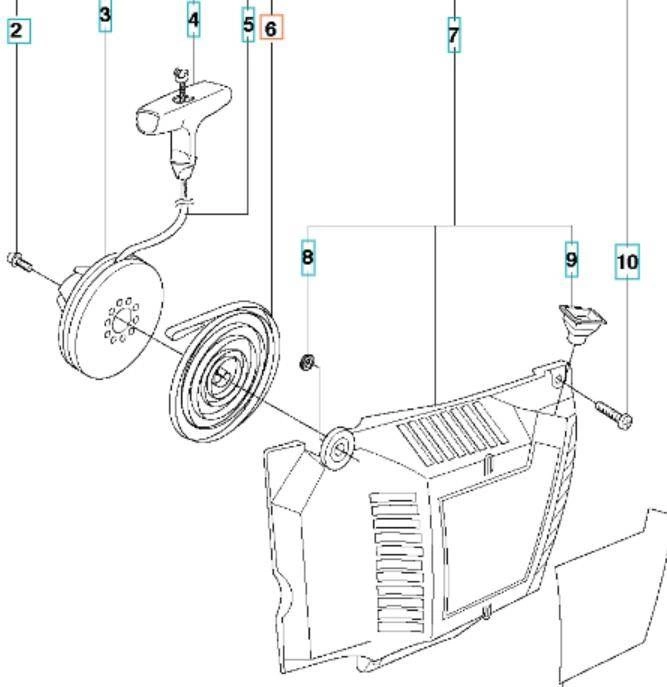 2
3
4
5
6
7
8
9
10