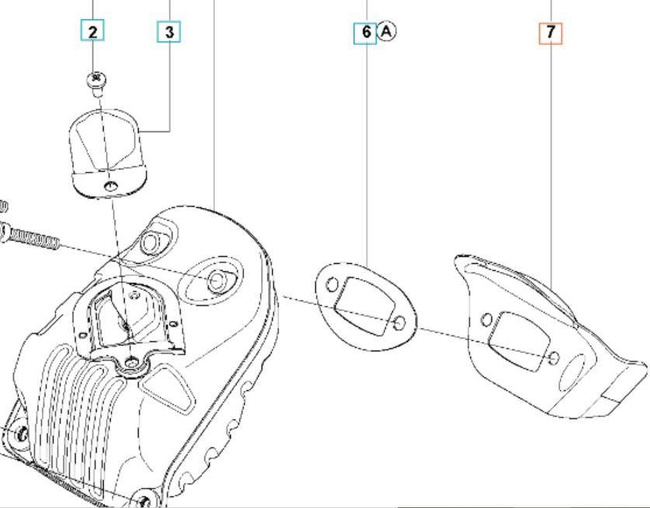 2
3
6 A
7