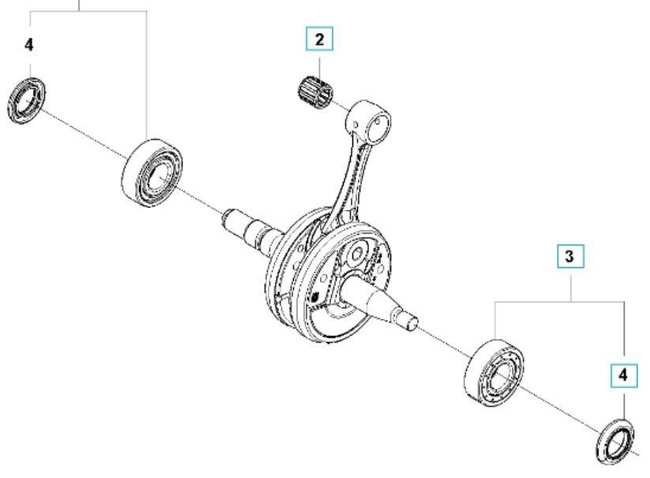 4

2

3

4