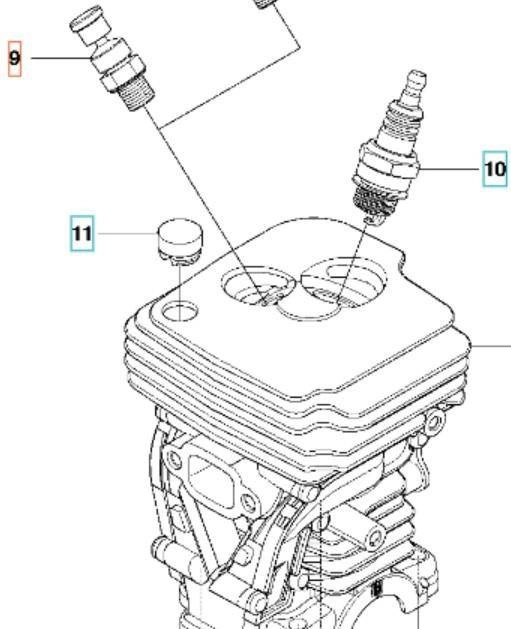 9

10

11