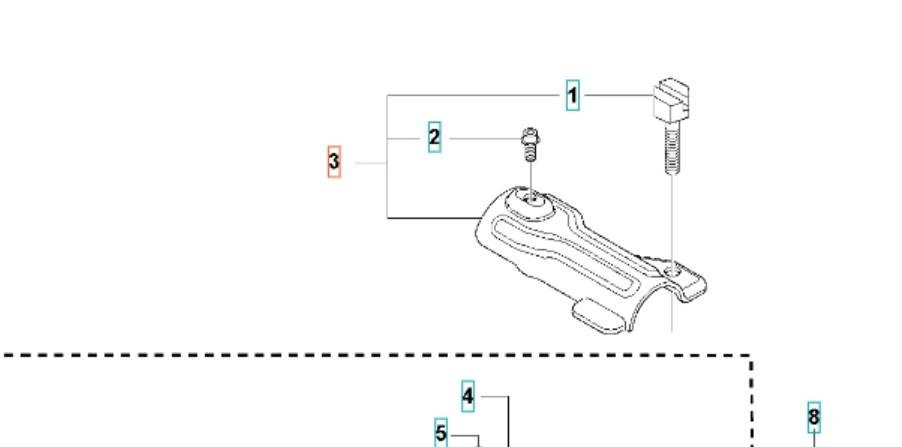 1
2
3
4
5
8