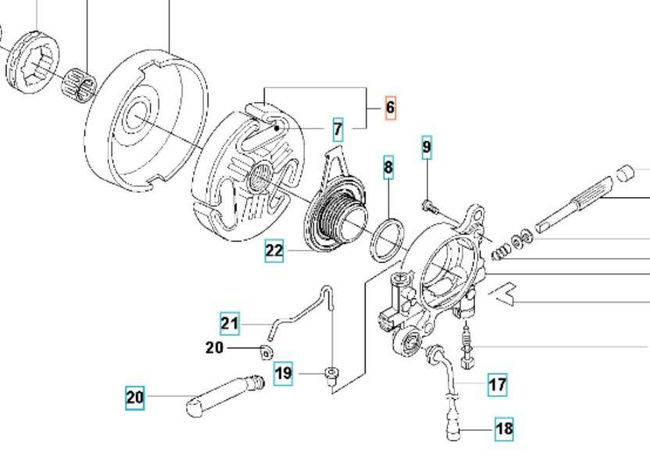 6
7
9
8
22
21
20
19
20
17
18