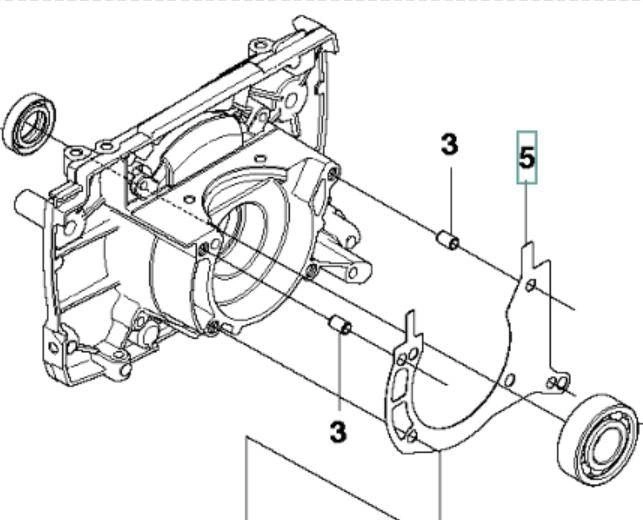 3
5
3