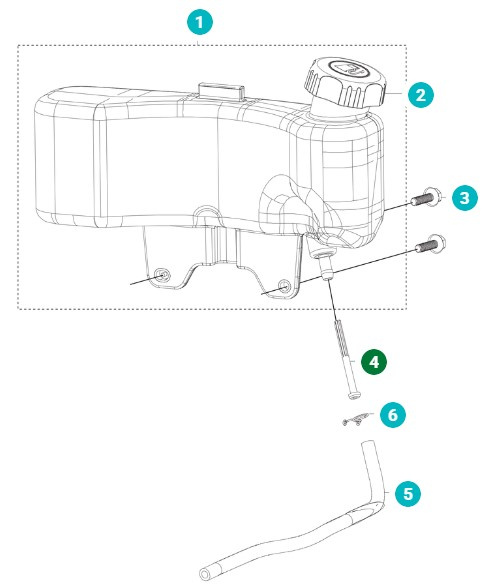 1
2
3
4
6
5