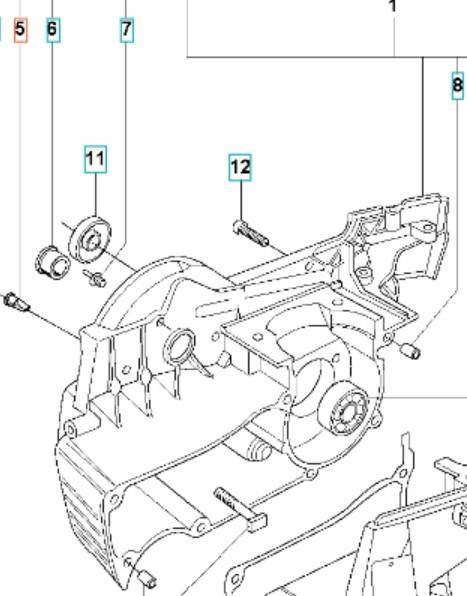 5
6
7
1
8
11
12