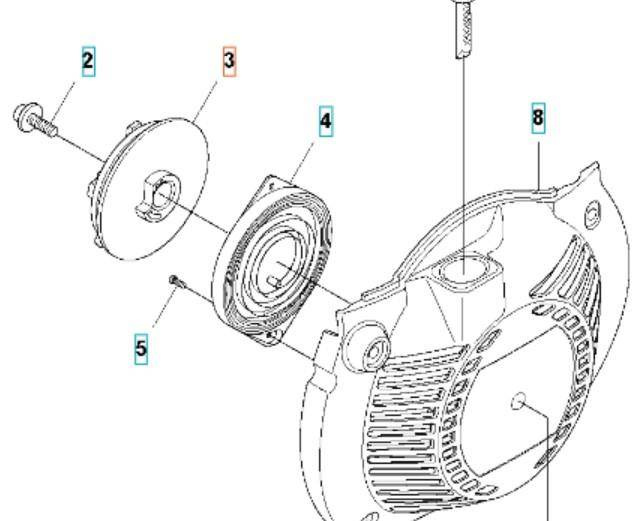 2
3
4
8
5