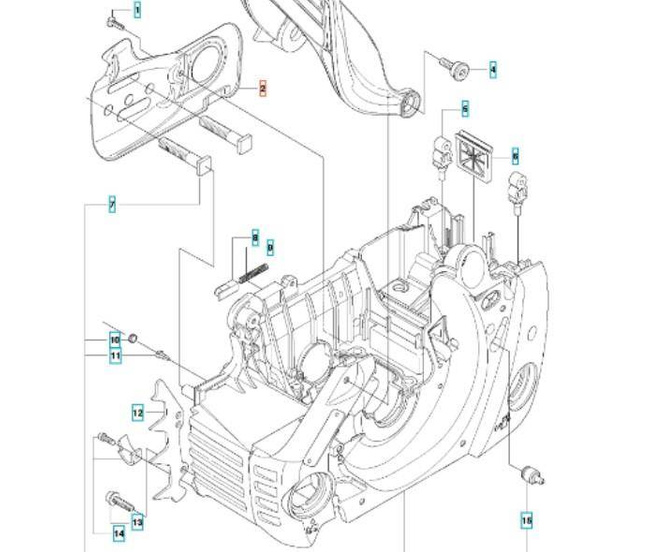 1
2
4
5
6
7
8
9
10
11
12
13
14
15