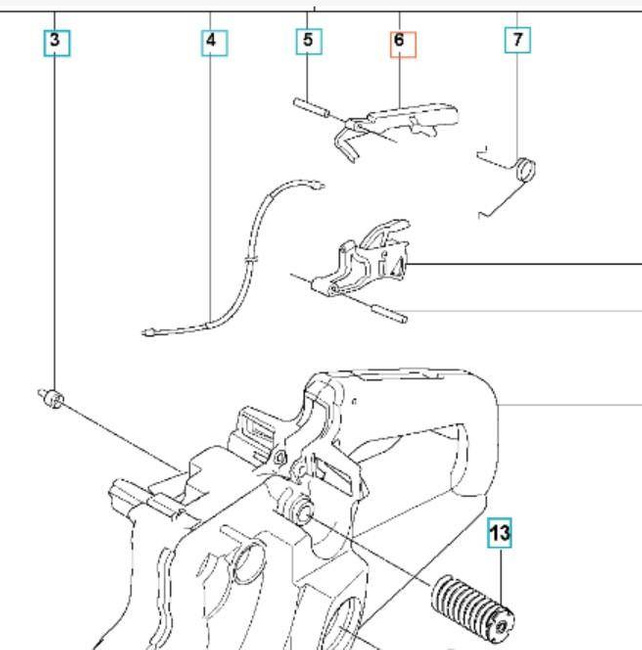 3
4
5
6
7
13