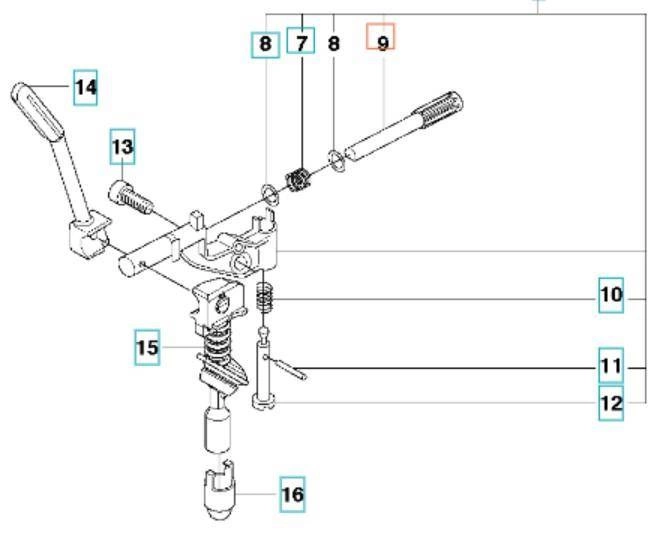 8
7
8
9
14
13
10
15
11
12
16