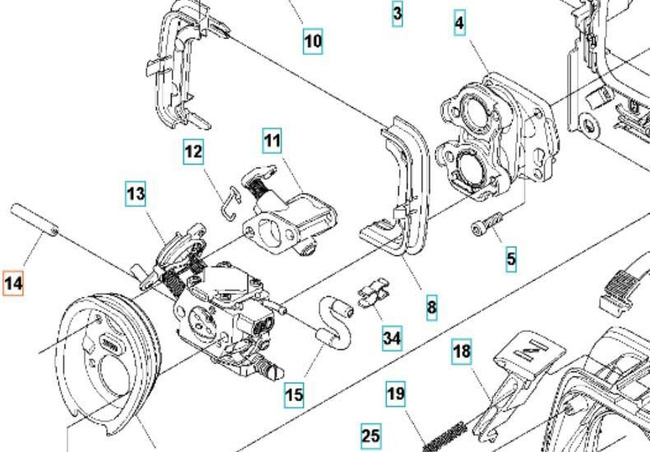 10
3
4
12
11
13
14
5
8
34
18
15
19
25