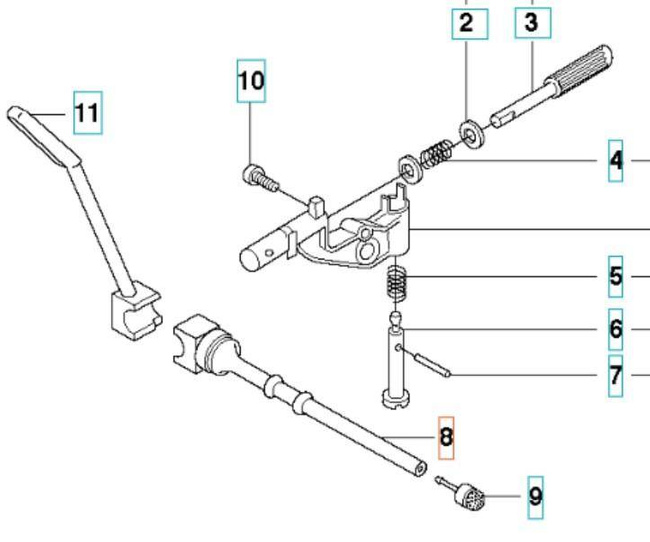 2
3
10
11
4
5
6
7
8
9