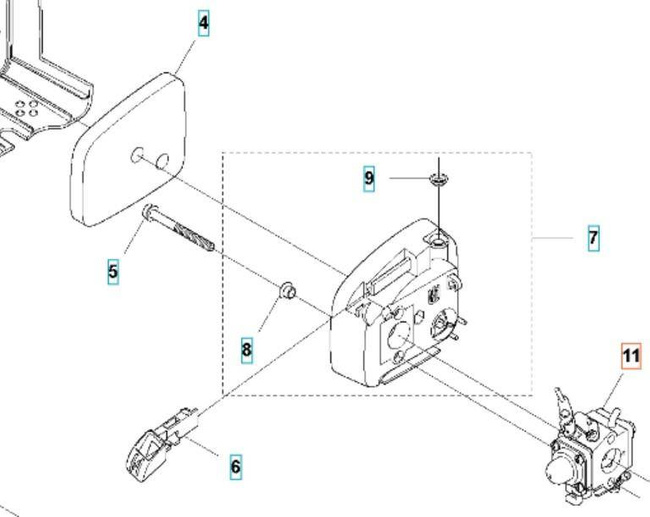 4
9
7
5
8
11
6