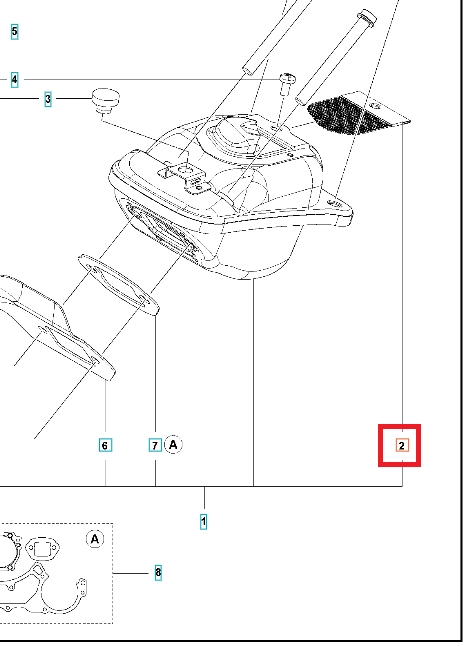 5
4
3
6
7
A
2
1
A
8