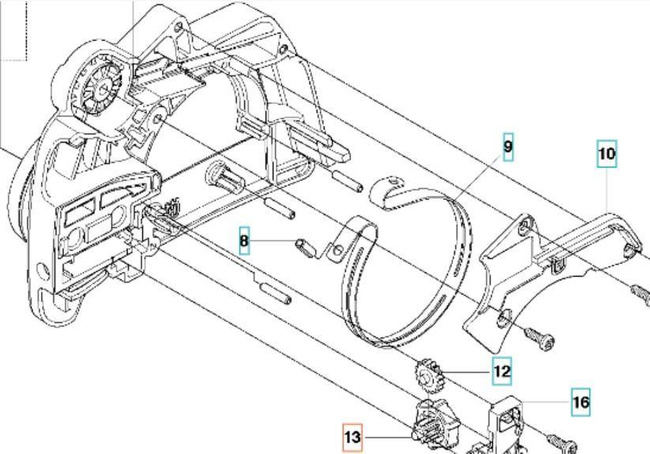 9
10
8
12
16
13