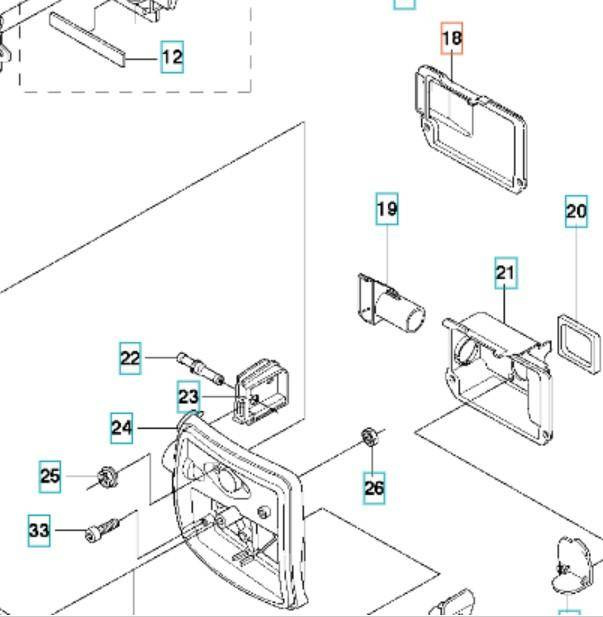 12
18
19
20
21
22
23
24
25
26
33