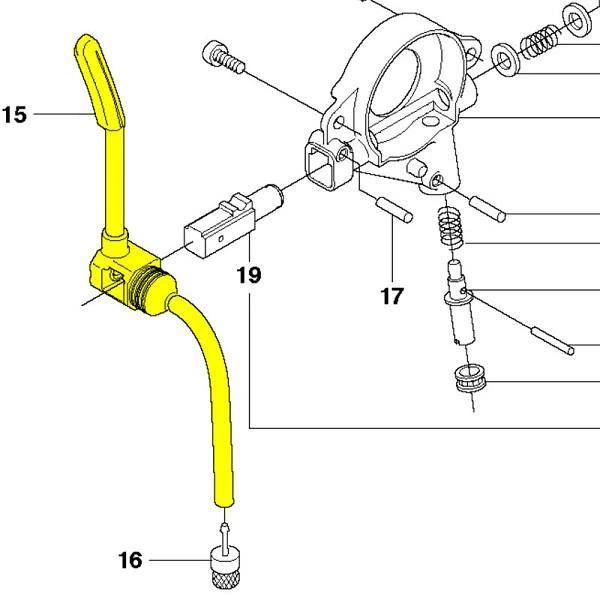 15
19
17
16