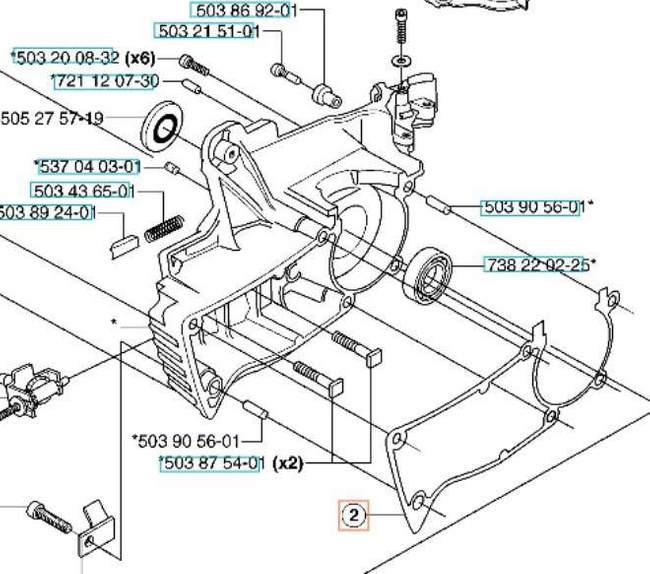 503 86 92-01
503 21 51-01
*503 20 08-32 (x6)
*721 12 07-30
505 27 57-19
*537 04 03-01
503 43 65-01
503 89 24-01
503 90 56-01*
738 22 02-25*
*
*503 90 56-01
*503 87 54-01 (x2)
2