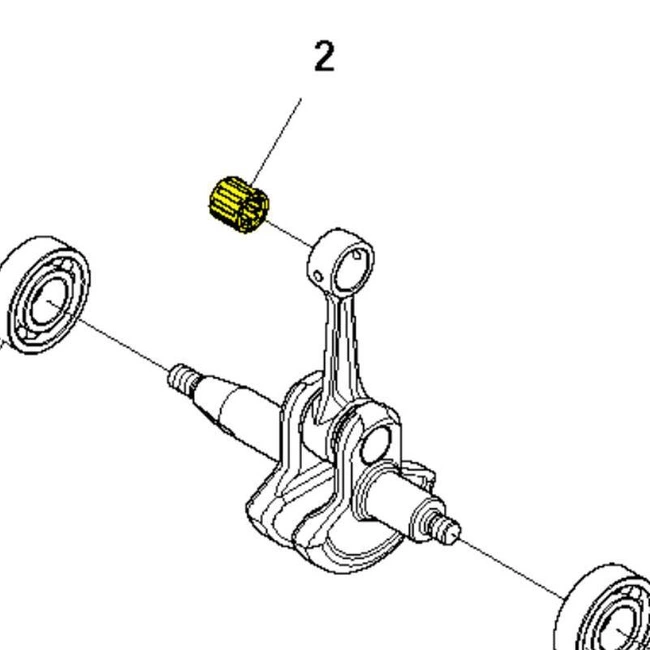 2