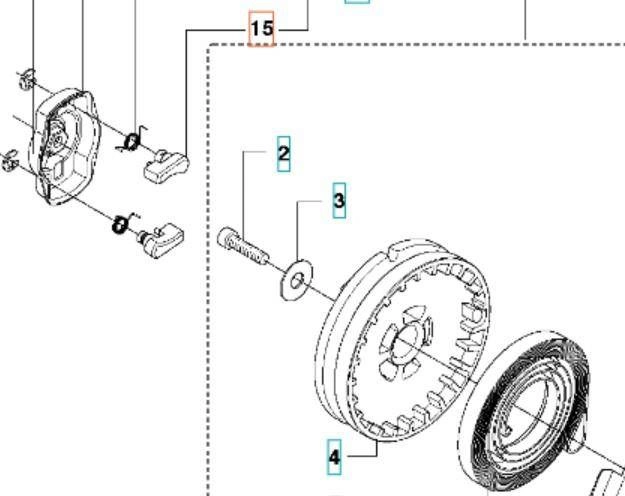 15
2
3
4