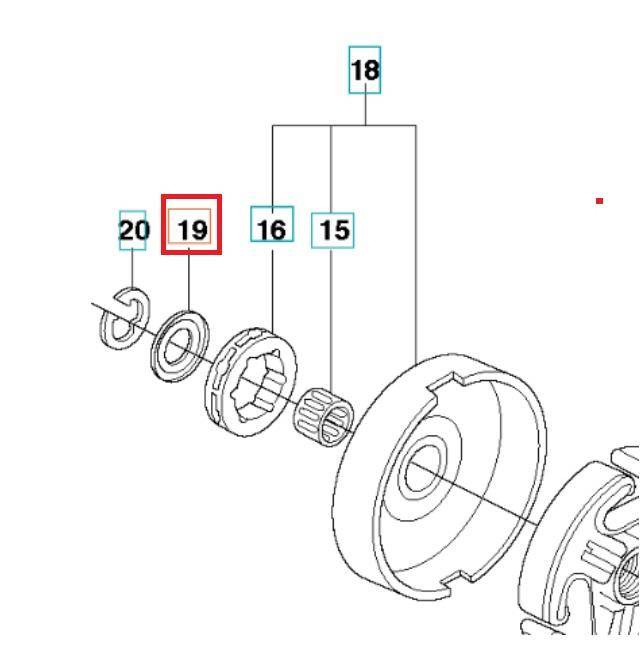 18

20
19
16
15