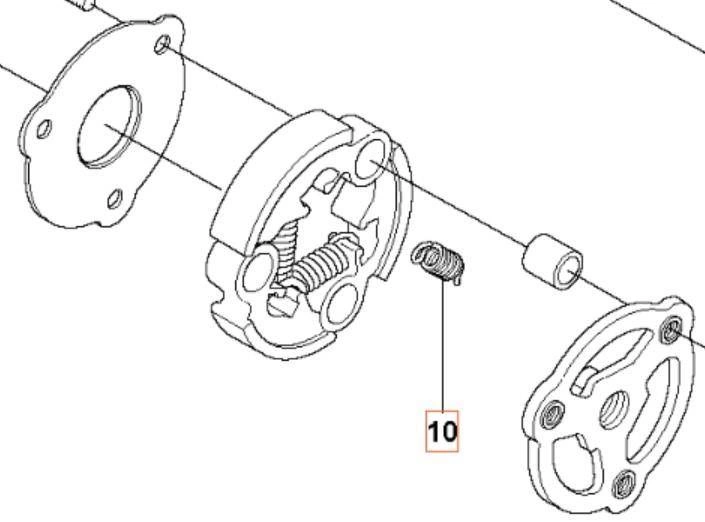 10