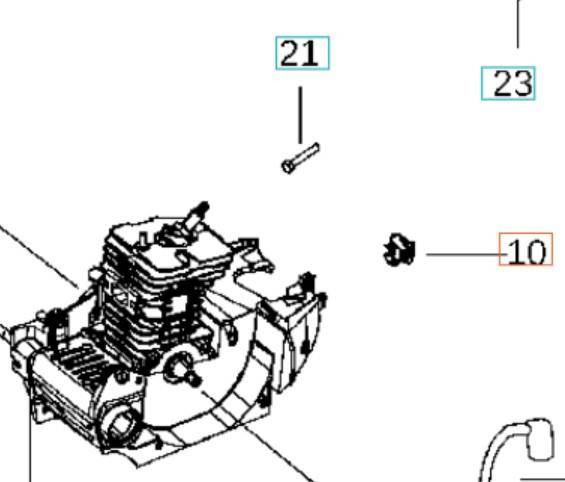 21

23

10