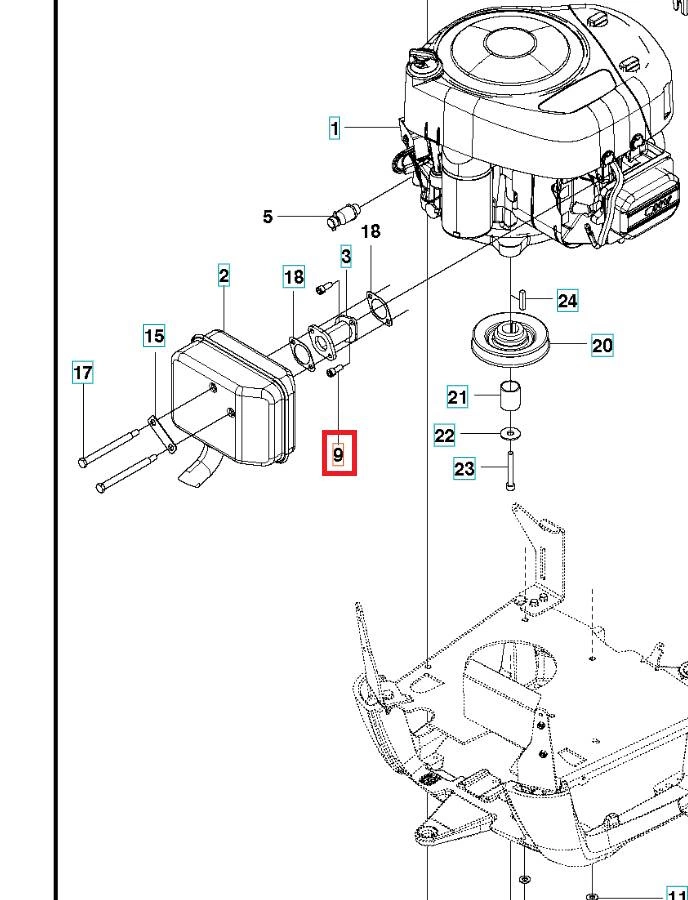 1
5
18
3
2
18
24
15
20
17
21
22
9
23
11