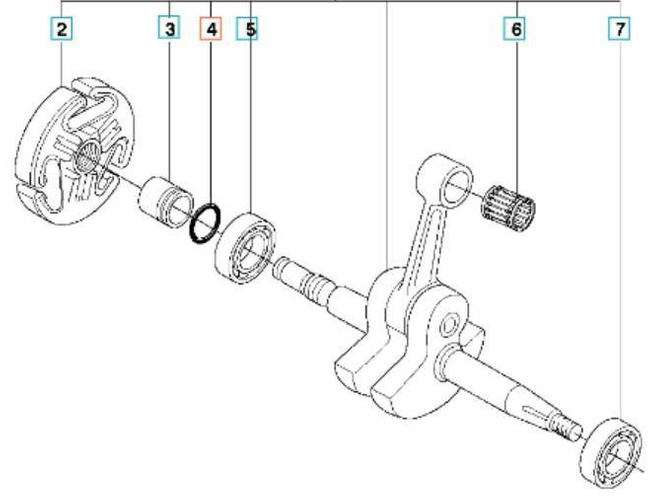 2
3
4
5
6
7