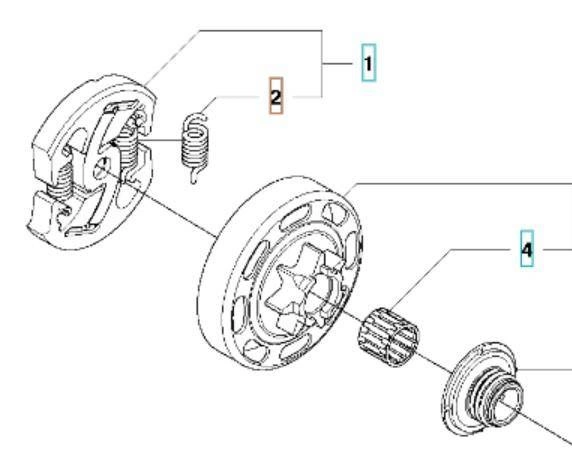 1
2
4