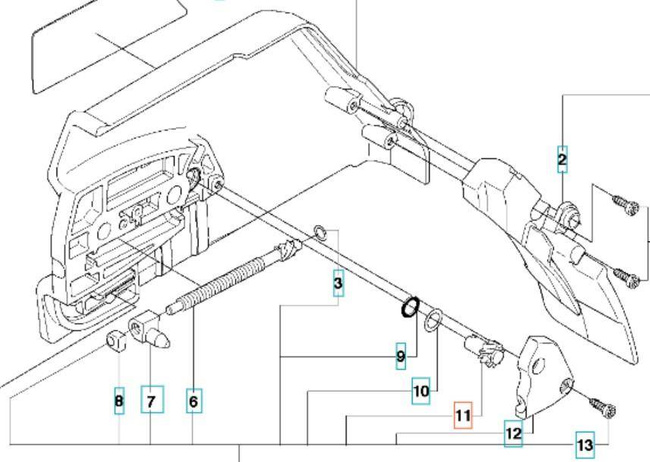 2
3
9
10
11
12
13
8
7
6