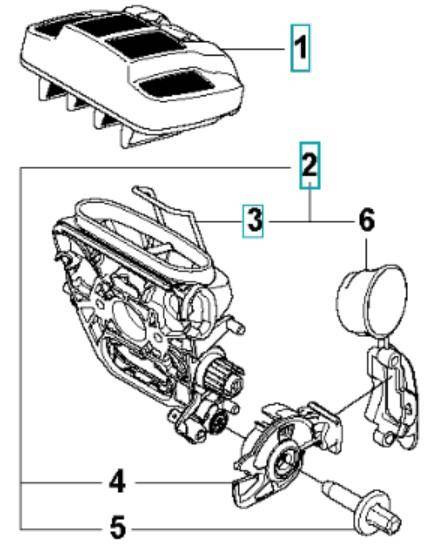 1
2
3
6
4
5