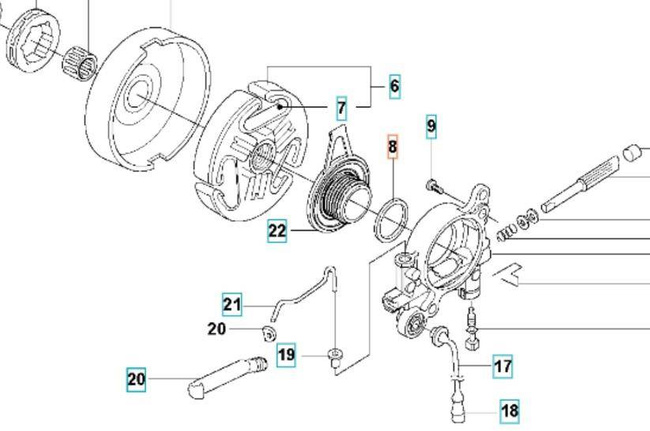 6
7
9
8
22
21
20
19
20
17
18