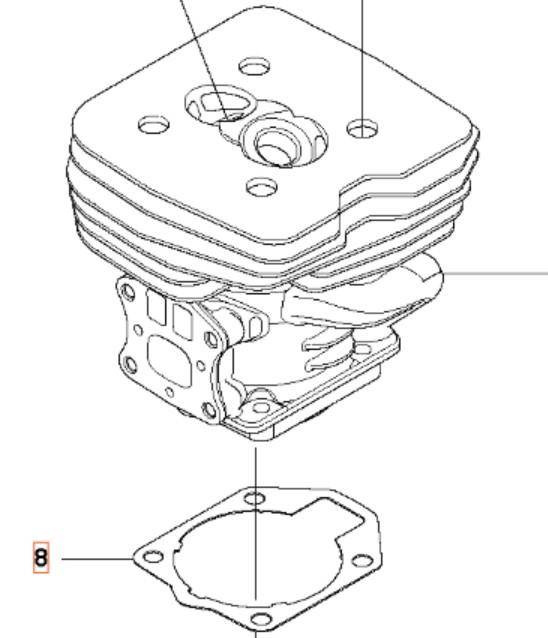 8