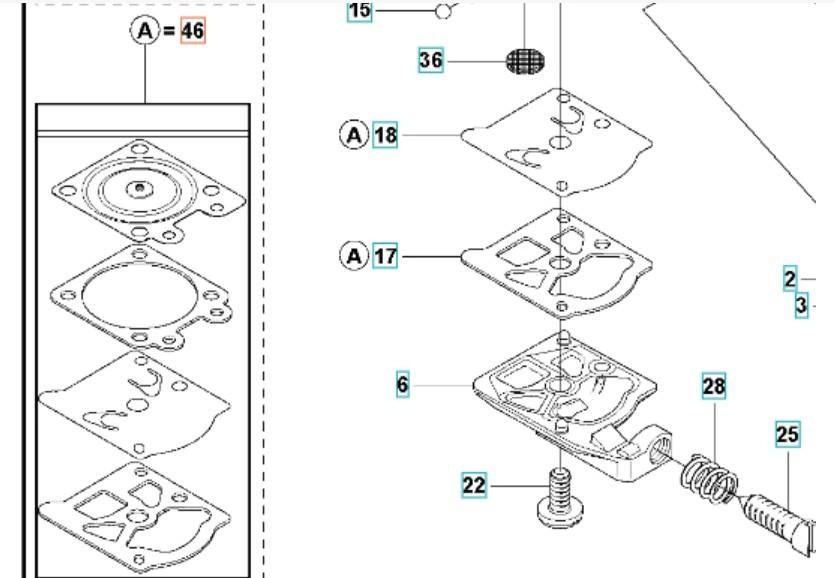 A = 46

15

36

A 18

A 17

2

3

6

28

25

22