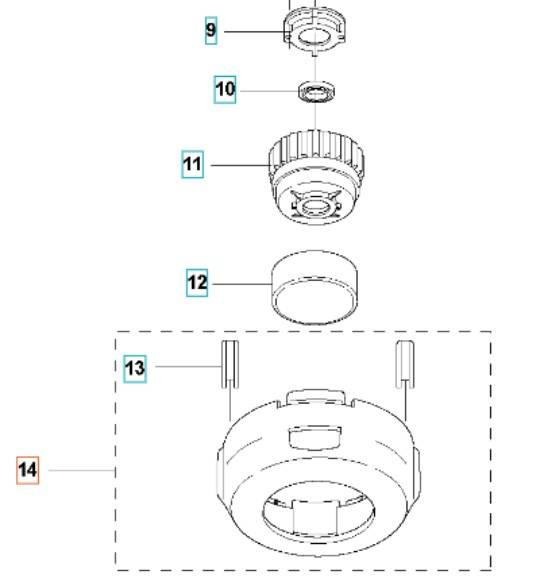 9
10
11
12
13
14