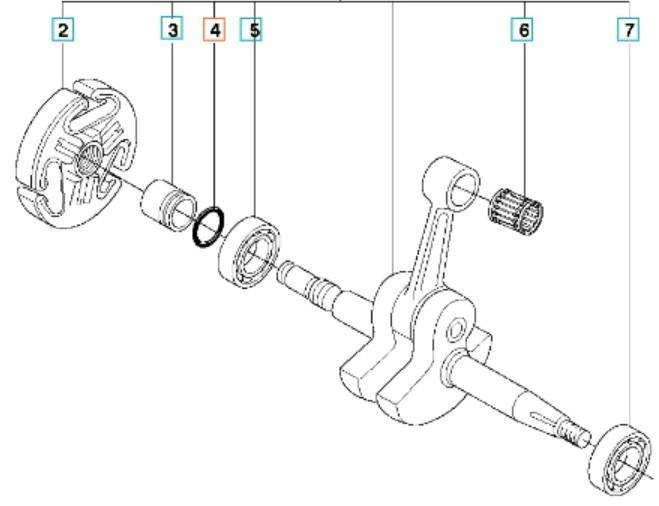 2
3
4
5
6
7