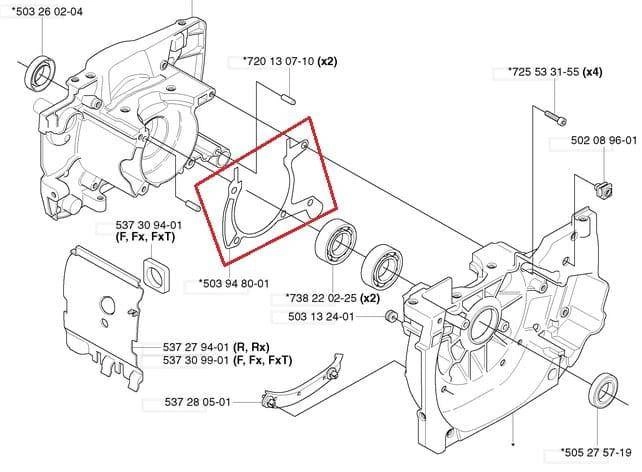 *503 26 02-04

*720 13 07-10 (x2)

*725 53 31-55 (x4)

502 08 96-01

537 30 94-01
(F, Fx, FxT)

*503 94 80-01

*738 22 02-25 (x2)

503 13 24-01

537 27 94-01 (R, Rx)
537 30 99-01 (F, Fx, FxT)

537 28 05-01

*505 27 57-19