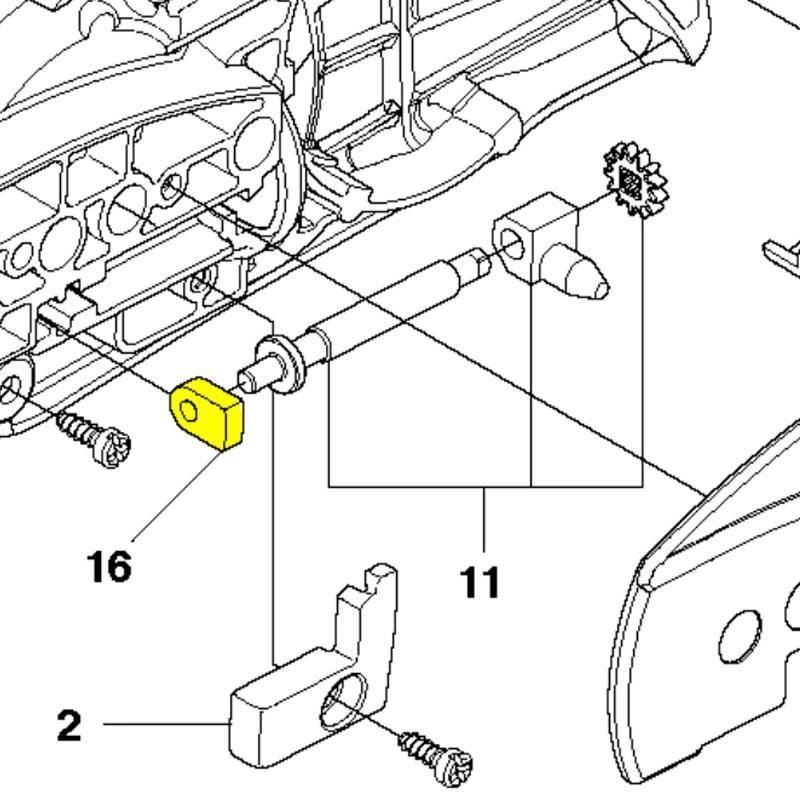 16

11

2