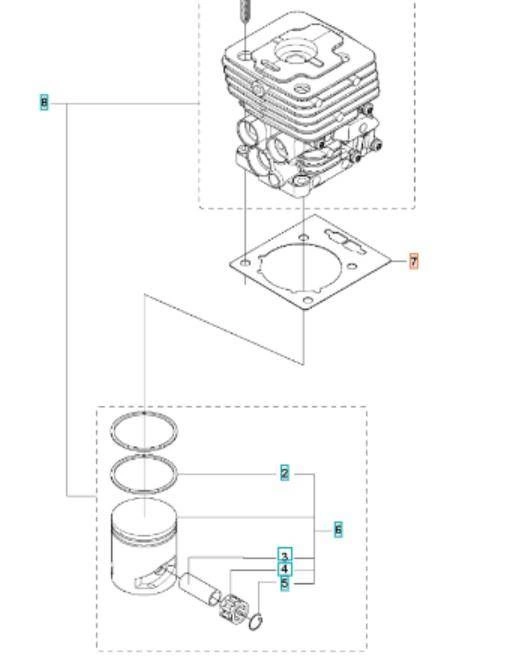 8
7
2
6
3
4
5