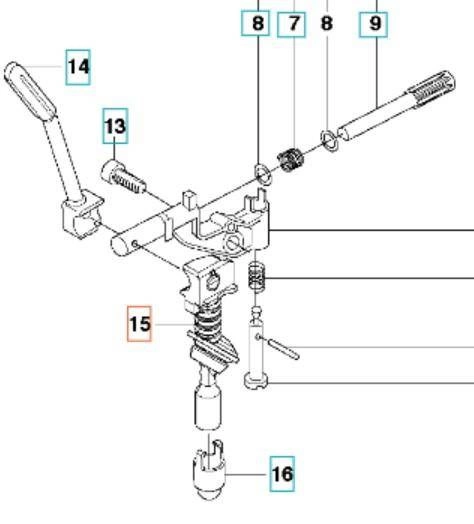 8
7
8
9
14
13
15
16