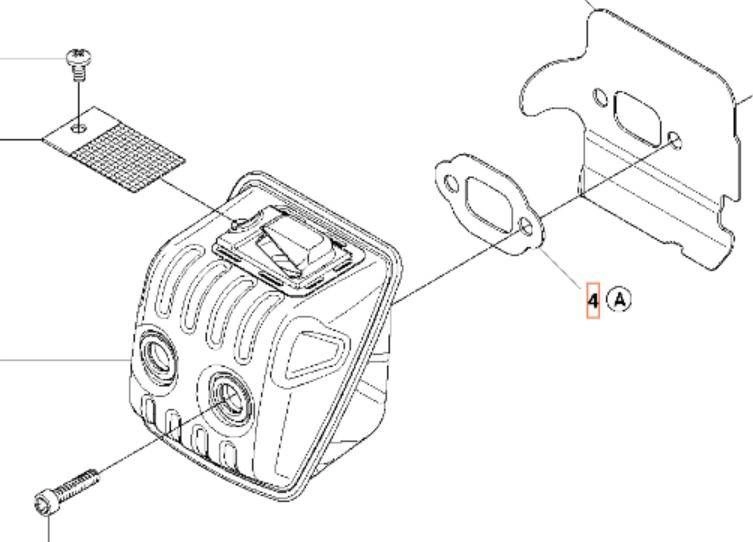 4 A