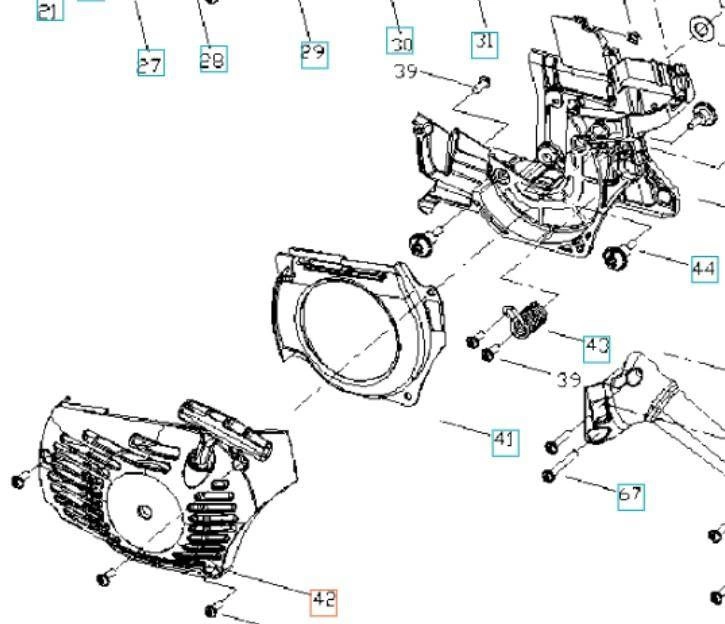 21
27
28
29
30
31
39
44
43
39
41
67
42