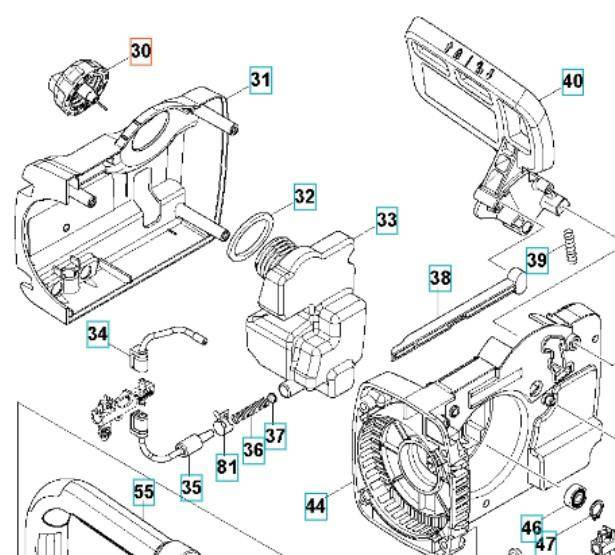 30
31
40
32
33
39
38
34
37
36
81
35
55
44
46
47