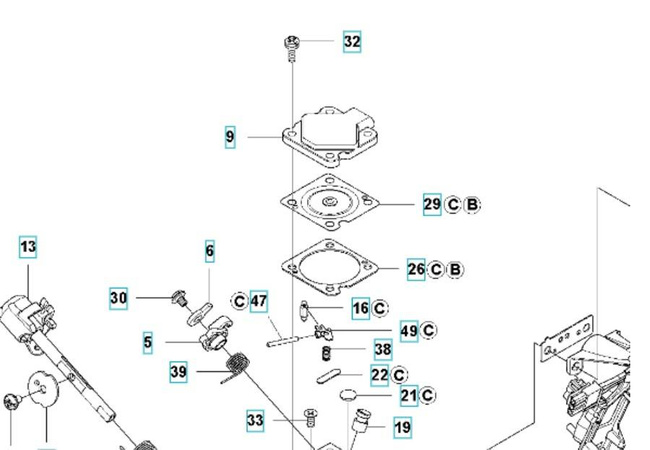 32

9

29 C B

13

6

26 C B

30

C 47

16 C

49 C

5

38

39

22 C

21 C

33

19