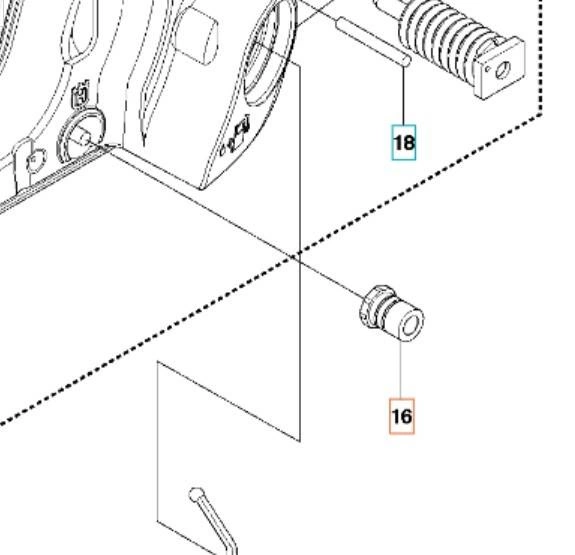 18

16